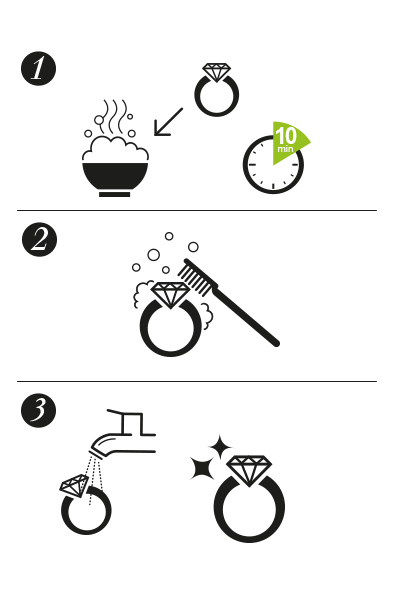 1

10
min

2

3